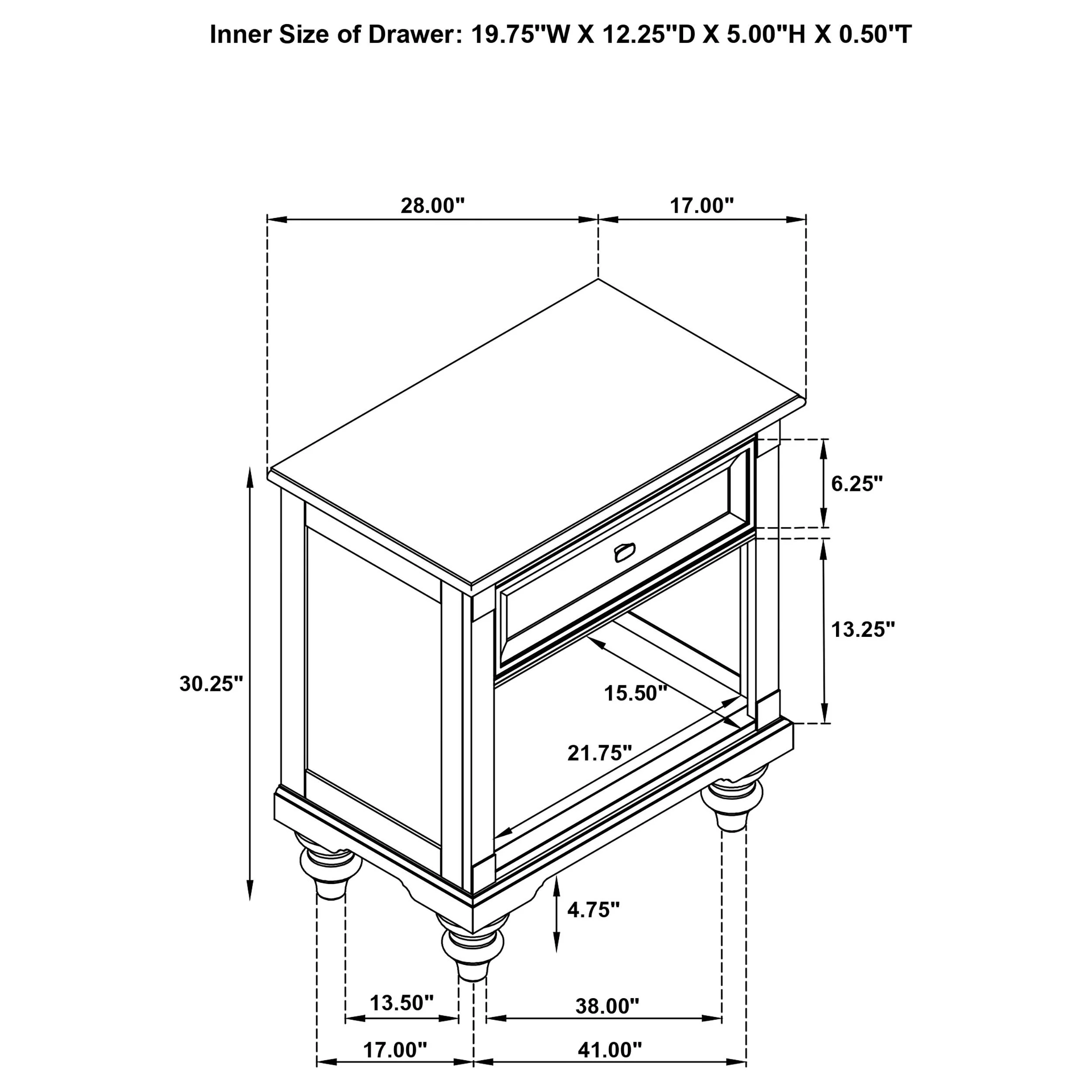 Inner Size of Drawer: 19.75"W X 12.25"D X 5.00"H X 0.50"T

28.00"
17.00"
6.25"
13.25"
30.25"
15.50"
21.75"
4.75"
13.50"
38.00"
17.00"
41.00"